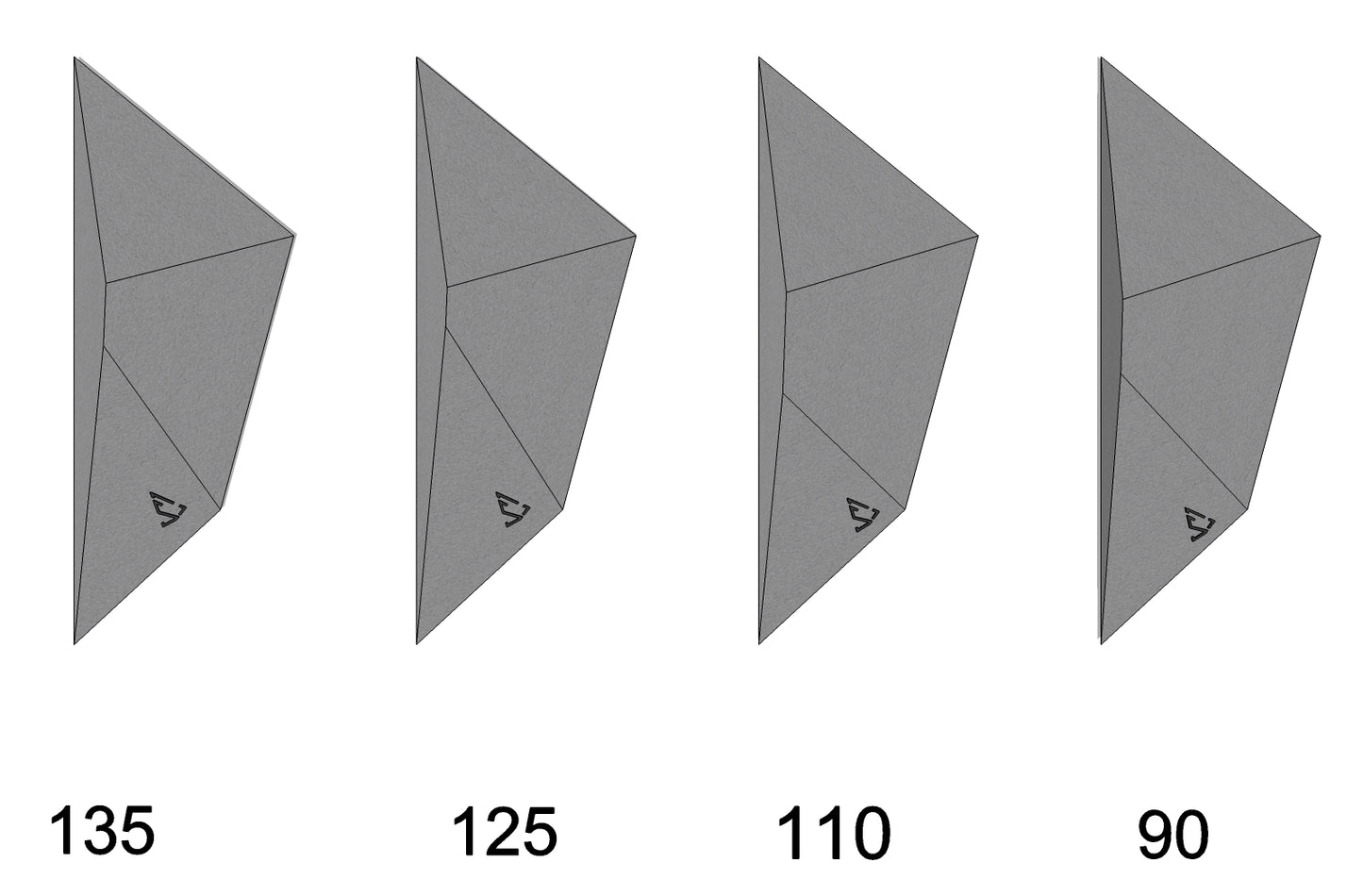 135

125

110

90