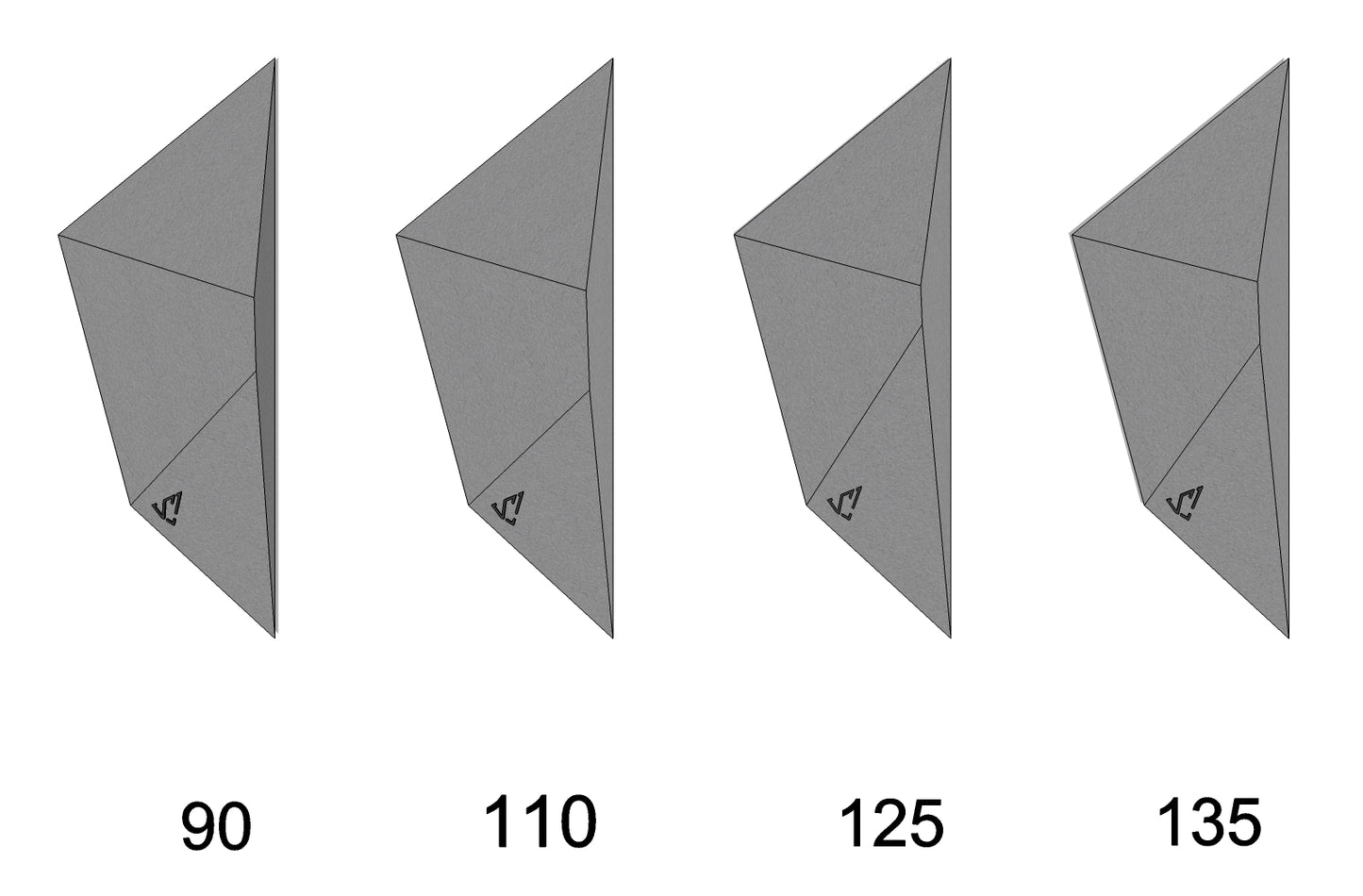 90 110 125 135